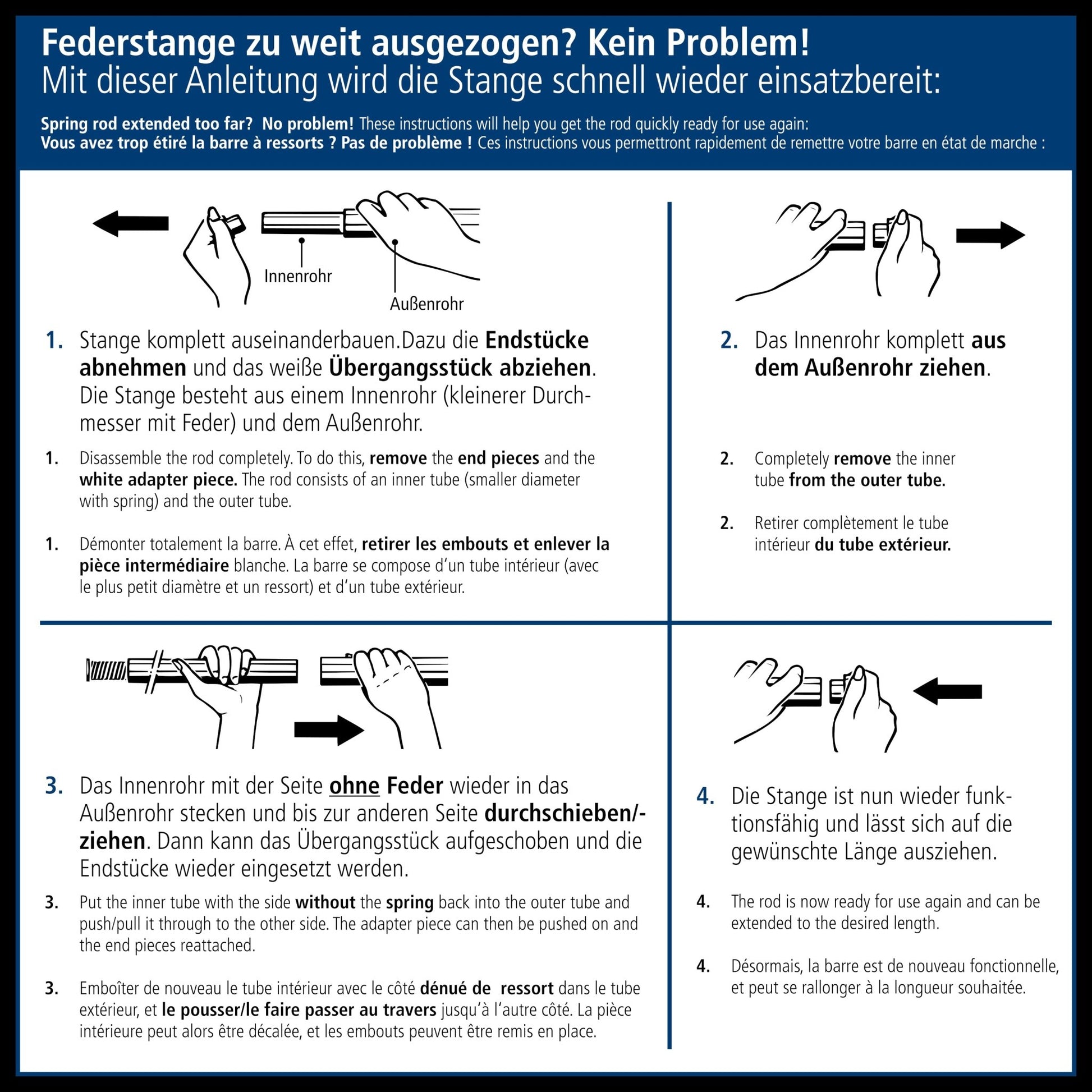 Federstange zu weit ausgezogen? Kein Problem!
Mit dieser Anleitung wird die Stange schnell wieder einsatzbereit:

Spring rod extended too far? No problem! These instructions will help you get the rod quickly ready for use again:
Vous avez trop étiré la barre à ressorts ? Pas de problème ! Ces instructions vous permettront rapidement de remettre votre barre en état de marche :

Innenrohr
Außenrohr

1. Stange komplett auseinanderbauen.Dazu die Endstücke abnehmen und das weiße Übergangsstück abziehen. Die Stange besteht aus einem Innenrohr (kleinerer Durchmesser mit Feder) und dem Außenrohr.

1. Disassemble the rod completely. To do this, remove the end pieces and the white adapter piece. The rod consists of an inner tube (smaller diameter with spring) and the outer tube.

1. Démonter totalement la barre. À cet effet, retirer les embouts et enlever la pièce intermédiaire blanche. La barre se compose d'un tube intérieur (avec le plus petit diamètre et un ressort) et d'un tube extérieur.

2. Das Innenrohr komplett aus dem Außenrohr ziehen.

2. Completely remove the inner tube from the outer tube.

2. Retirer complètement le tube intérieur du tube extérieur.

3. Das Innenrohr mit der Seite ohne Feder wieder in das Außenrohr stecken und bis zur anderen Seite durchschieben/-ziehen. Dann kann das Übergangsstück aufgeschoben und die Endstücke wieder eingesetzt werden.

3. Put the inner tube with the side without the spring back into the outer tube and push/pull it through to the other side. The adapter piece can then be pushed on and the end pieces reattached.

3. Emboîter de nouveau le tube intérieur avec le côté dénué de ressort dans le tube extérieur, et le pousser/le faire passer au travers jusqu'à l'autre côté. La pièce intérieure peut alors être décalée, et les embouts peuvent être remis en place.

4. Die Stange ist nun wieder funktionsfähig und lässt sich auf die gewünschte Länge ausziehen.

4. The rod is now ready for use again and can be extended to the desired length.

4. Désormais, la barre est de nouveau fonctionnelle, et peut se rallonger à la longueur souhaitée.