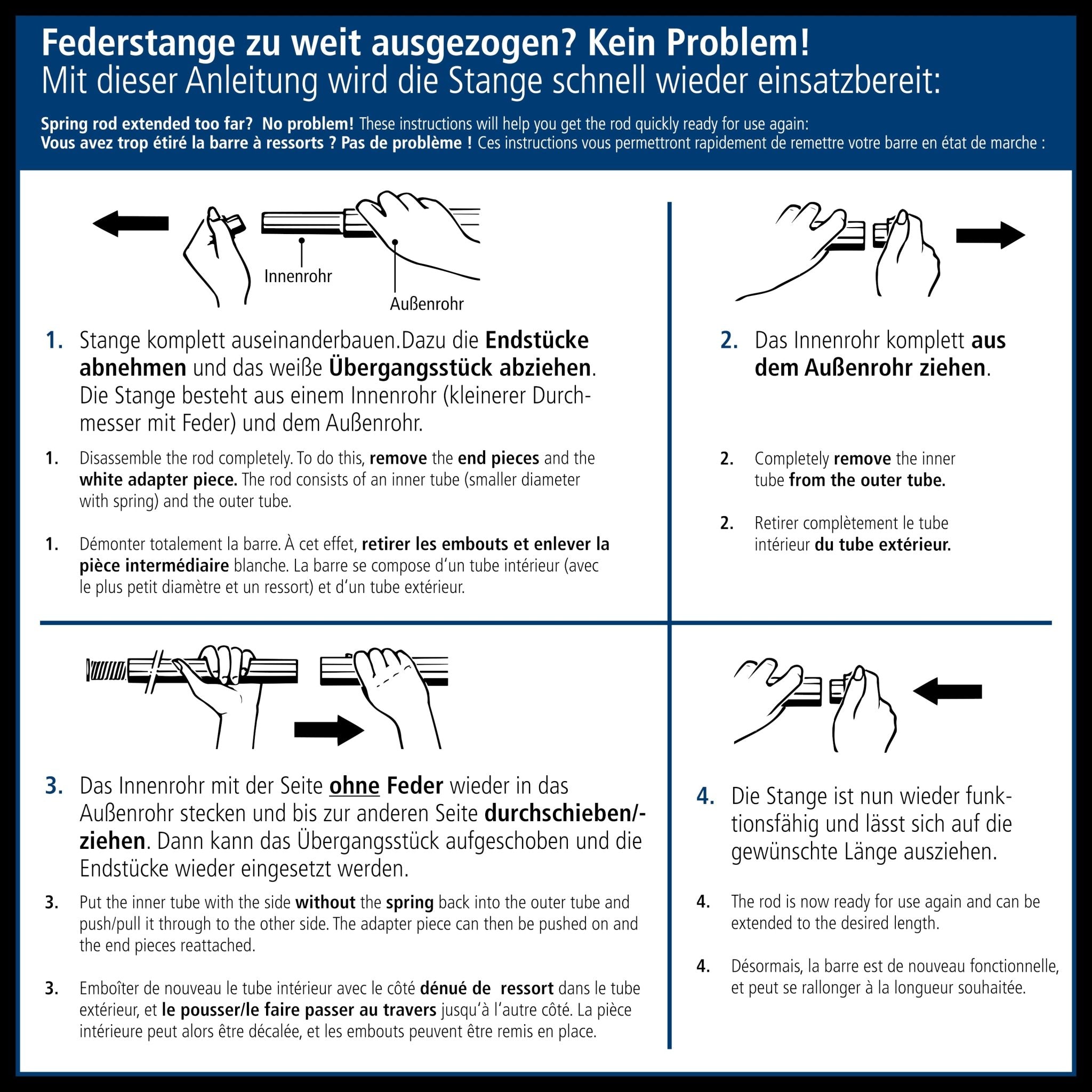 Federstange zu weit ausgezogen? Kein Problem!
Mit dieser Anleitung wird die Stange schnell wieder einsatzbereit:

Spring rod extended too far? No problem! These instructions will help you get the rod quickly ready for use again:
Vous avez trop étiré la barre à ressorts ? Pas de problème ! Ces instructions vous permettront rapidement de remettre votre barre en état de marche :

Innenrohr
Außenrohr

1. Stange komplett auseinanderbauen.Dazu die Endstücke abnehmen und das weiße Übergangsstück abziehen. Die Stange besteht aus einem Innenrohr (kleinerer Durchmesser mit Feder) und dem Außenrohr.

1. Disassemble the rod completely. To do this, remove the end pieces and the white adapter piece. The rod consists of an inner tube (smaller diameter with spring) and the outer tube.

1. Démonter totalement la barre. À cet effet, retirer les embouts et enlever la pièce intermédiaire blanche. La barre se compose d'un tube intérieur (avec le plus petit diamètre et un ressort) et d'un tube extérieur.

2. Das Innenrohr komplett aus dem Außenrohr ziehen.

2. Completely remove the inner tube from the outer tube.

2. Retirer complètement le tube intérieur du tube extérieur.

3. Das Innenrohr mit der Seite ohne Feder wieder in das Außenrohr stecken und bis zur anderen Seite durchschieben/-ziehen. Dann kann das Übergangsstück aufgeschoben und die Endstücke wieder eingesetzt werden.

3. Put the inner tube with the side without the spring back into the outer tube and push/pull it through to the other side. The adapter piece can then be pushed on and the end pieces reattached.

3. Emboîter de nouveau le tube intérieur avec le côté dénué de ressort dans le tube extérieur, et le pousser/le faire passer au travers jusqu'à l'autre côté. La pièce intérieure peut alors être décalée, et les embouts peuvent être remis en place.

4. Die Stange ist nun wieder funktionsfähig und lässt sich auf die gewünschte Länge ausziehen.

4. The rod is now ready for use again and can be extended to the desired length.

4. Désormais, la barre est de nouveau fonctionnelle, et peut se rallonger à la longueur souhaitée.