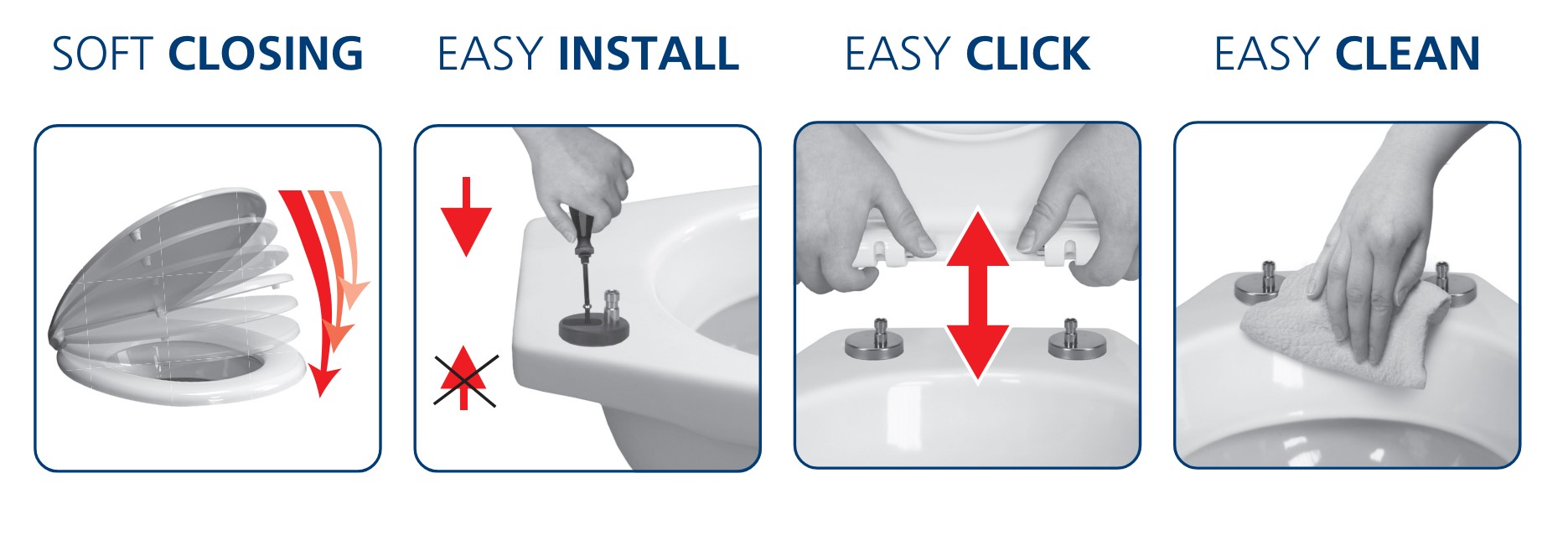 SOFT CLOSING

EASY INSTALL

EASY CLICK

EASY CLEAN