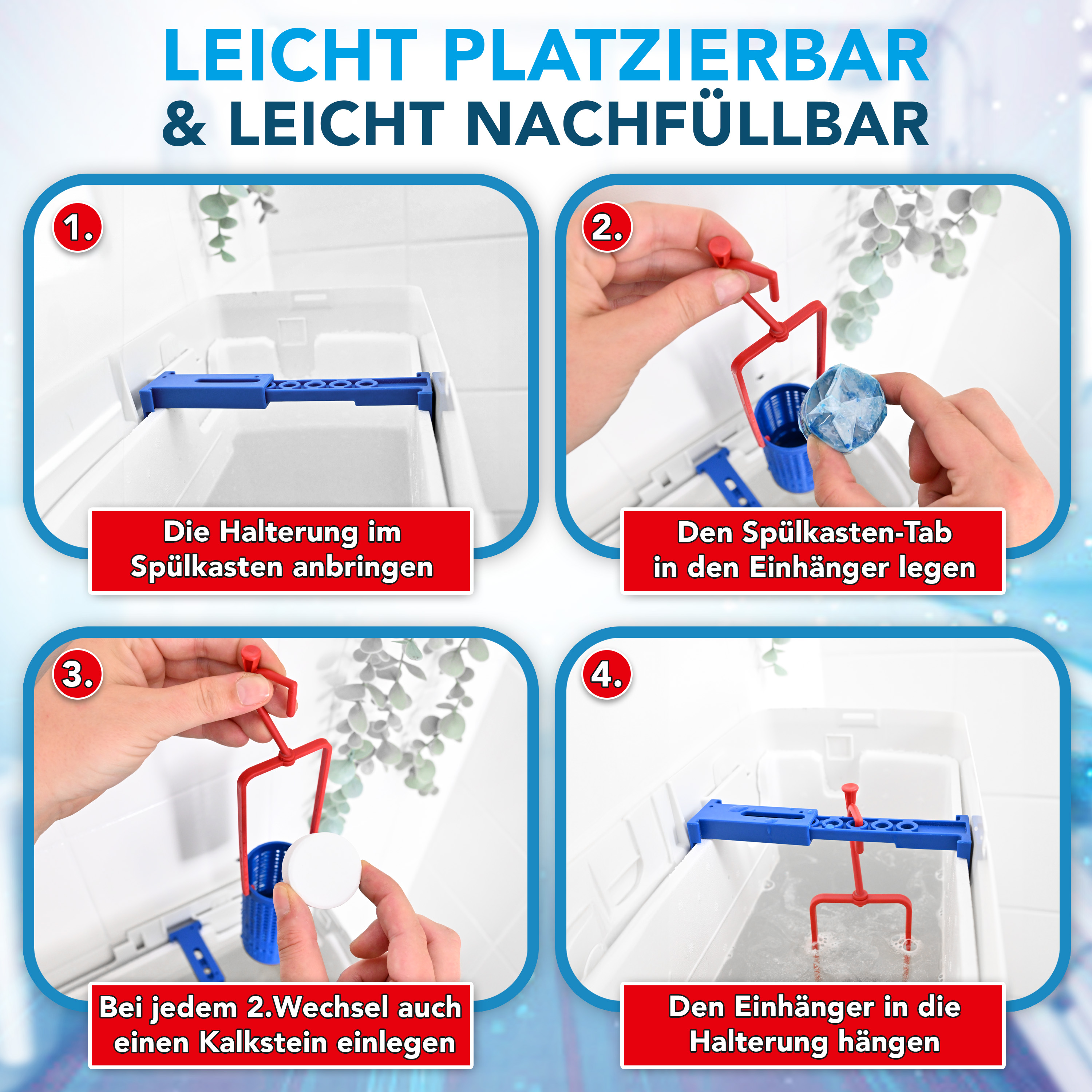 LEICHT PLATZIERBAR
& LEICHT NACHFÜLLBAR

1.

Die Halterung im Spülkasten anbringen

2.

Den Spülkasten-Tab in den Einhänger legen

3.

Bei jedem 2.Wechsel auch einen Kalkstein einlegen

4.

Den Einhänger in die Halterung hängen